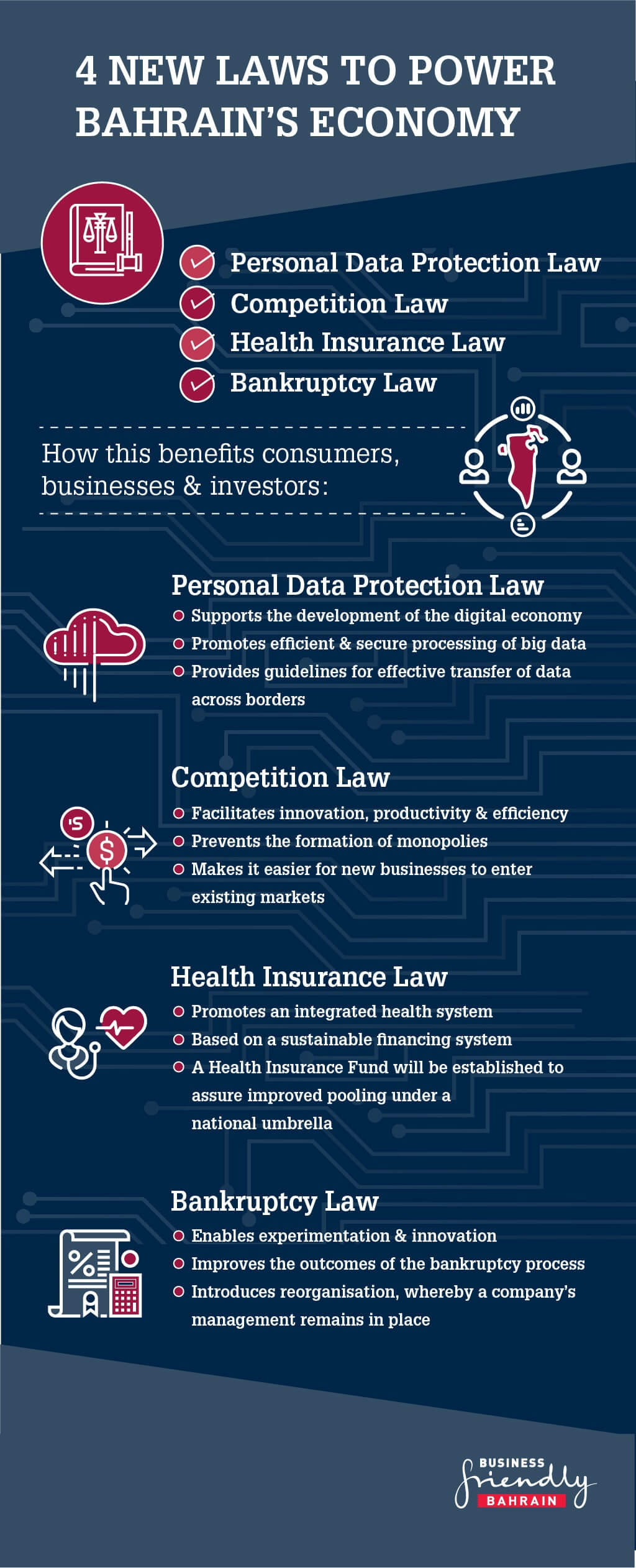 4 NEW LAWS TO POWER BAHRAIN'S ECONOMY

Personal Data Protection Law
Competition Law
Health Insurance Law
Bankruptcy Law

How this benefits consumers, businesses & investors:

Personal Data Protection Law
Supports the development of the digital economy
Promotes efficient & secure processing of big data
Provides guidelines for effective transfer of data across borders

Competition Law
Facilitates innovation, productivity & efficiency
Prevents the formation of monopolies
Makes it easier for new businesses to enter existing markets

Health Insurance Law
Promotes an integrated health system
Based on a sustainable financing system
A Health Insurance Fund will be established to assure improved pooling under a national umbrella

Bankruptcy Law
Enables experimentation & innovation
Improves the outcomes of the bankruptcy process
Introduces reorganisation, whereby a company's management remains in place

BUSINESS friendly BAHRAIN