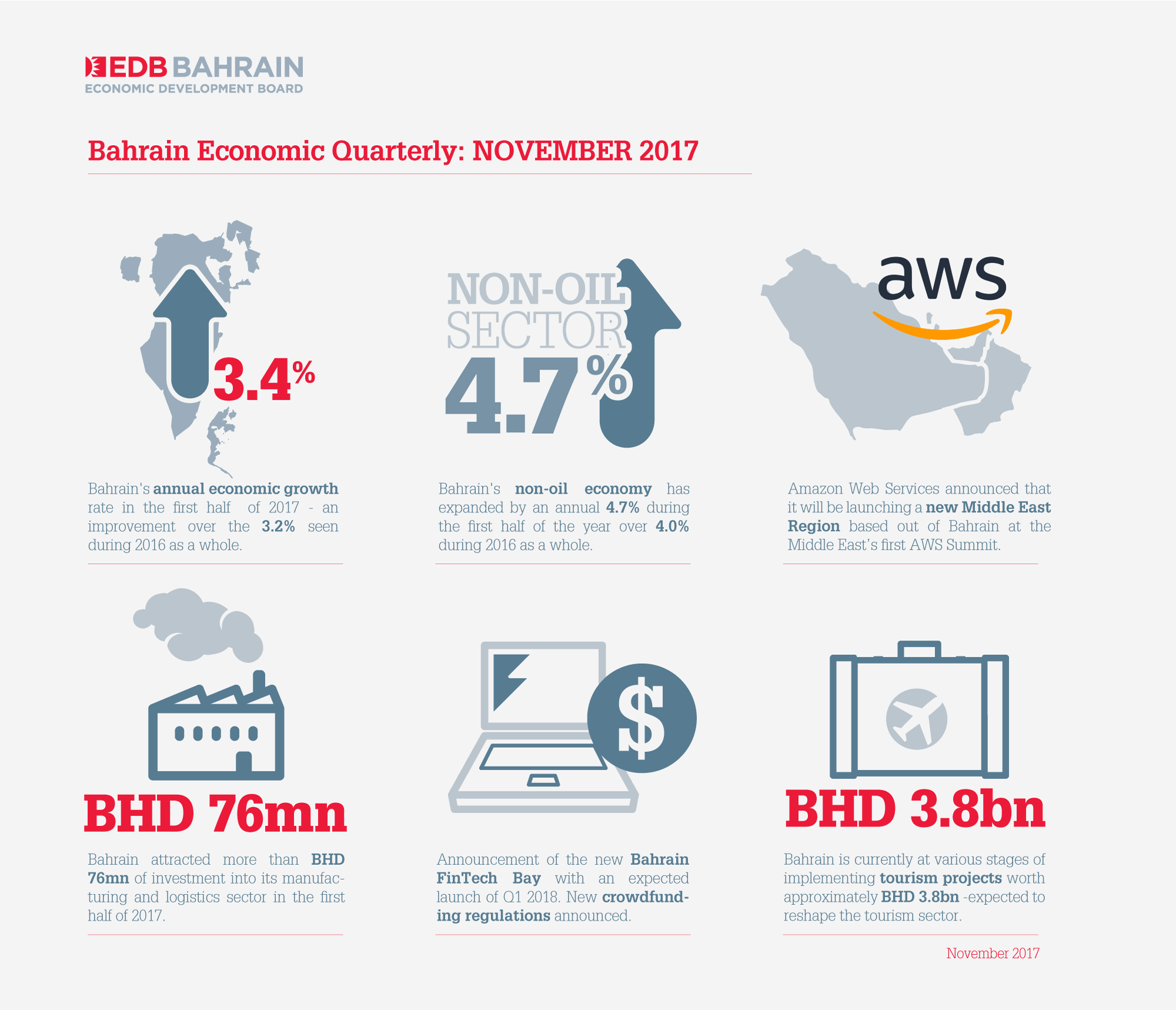 EDB BAHRAIN
ECONOMIC DEVELOPMENT BOARD

Bahrain Economic Quarterly: NOVEMBER 2017

3.4%

Bahrain's annual economic growth rate in the first half of 2017 - an improvement over the 3.2% seen during 2016 as a whole.

NON-OIL SECTOR
4.7%

Bahrain's non-oil economy has expanded by an annual 4.7% during the first half of the year over 4.0% during 2016 as a whole.

aws

Amazon Web Services announced that it will be launching a new Middle East Region based out of Bahrain at the Middle East's first AWS Summit.

BHD 76mn

Bahrain attracted more than BHD 76mn of investment into its manufacturing and logistics sector in the first half of 2017.

$

Announcement of the new Bahrain FinTech Bay with an expected launch of Q1 2018. New crowdfunding regulations announced.

BHD 3.8bn

Bahrain is currently at various stages of implementing tourism projects worth approximately BHD 3.8bn -expected to reshape the tourism sector.

November 2017